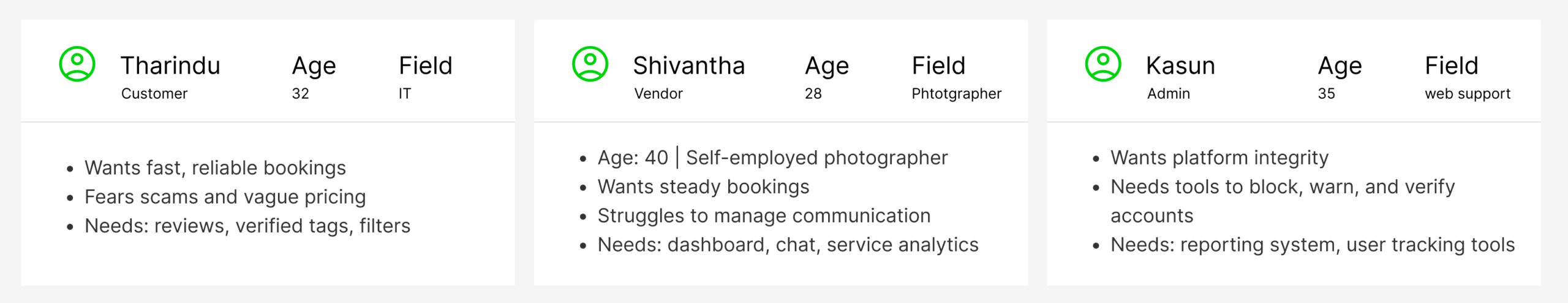 Tharindu
Customer

Age
32

Field
IT

• Wants fast, reliable bookings
• Fears scams and vague pricing
• Needs: reviews, verified tags, filters

Shivantha
Vendor

Age
28

Field
Phtotgrapher

• Age: 40 | Self-employed photographer
• Wants steady bookings
• Struggles to manage communication
• Needs: dashboard, chat, service analytics

Kasun
Admin

Age
35

Field
web support

• Wants platform integrity
• Needs tools to block, warn, and verify accounts
• Needs: reporting system, user tracking tools